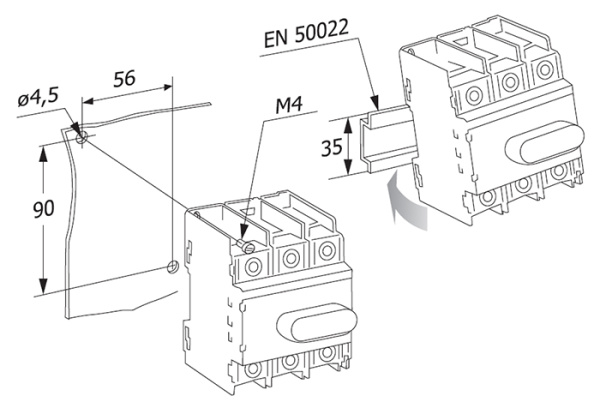 EN 50022
56
ø4,5
M4
35
90