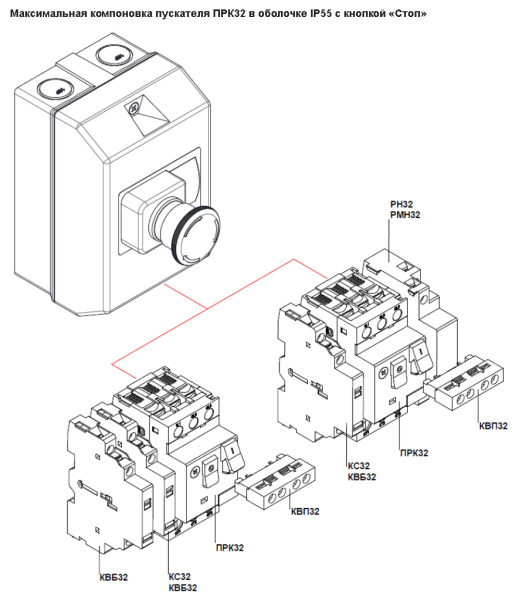 Максимальная компоновка пускателя ПРК32 в оболочке IP55 с кнопкой «Стоп»

РН32
РМН32

КВП32

ПРК32

КС32
КВБ32

КВП32

ПРК32

КВБ32

КС32
КВБ32