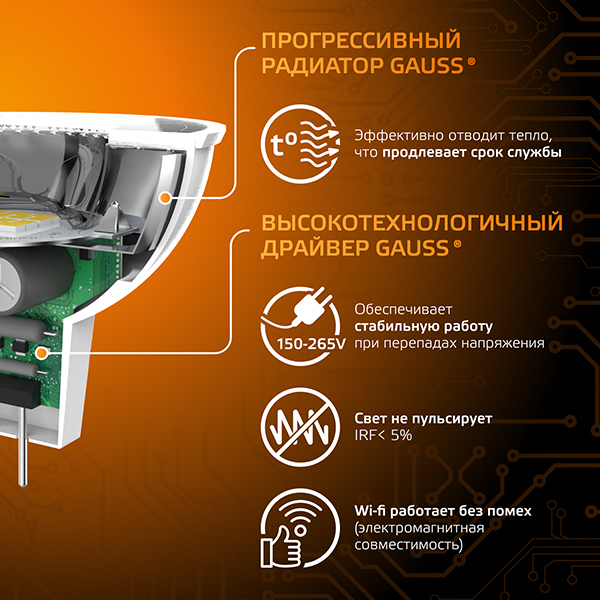 ПРОГРЕССИВНЫЙ РАДИАТОР GAUSS ®

t°

Эффективно отводит тепло, что продлевает срок службы

ВЫСОКОТЕХНОЛОГИЧНЫЙ ДРАЙВЕР GAUSS ®

150-265V

Обеспечивает стабильную работу при перепадах напряжения

Свет не пульсирует IRF< 5%

Wi-fi работает без помех (электромагнитная совместимость)